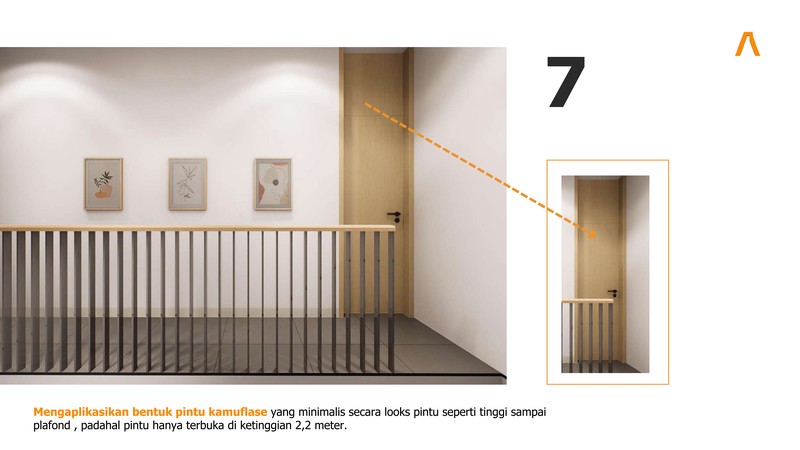 7

Mengaplikasikan bentuk pintu kamuflase yang minimalis secara looks pintu seperti tinggi sampai plafond , padahal pintu hanya terbuka di ketinggian 2,2 meter.