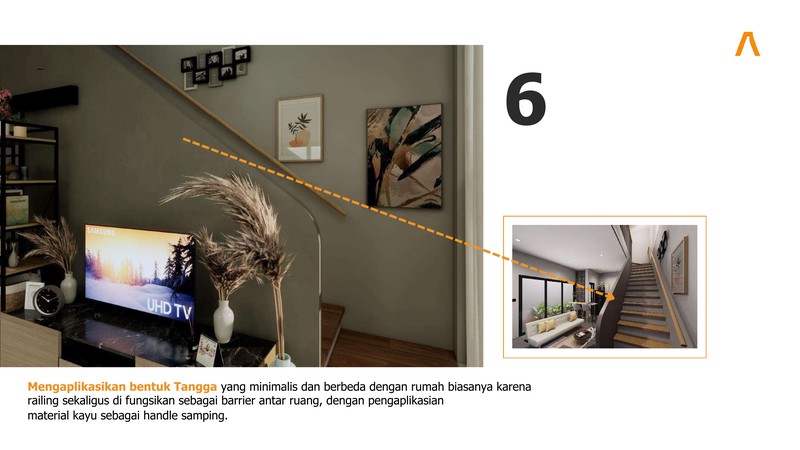 6

SAMSUNG

UHD TV

Mengaplikasikan bentuk Tangga yang minimalis dan berbeda dengan rumah biasanya karena railing sekaligus di fungsikan sebagai barrier antar ruang, dengan pengaplikasian material kayu sebagai handle samping.